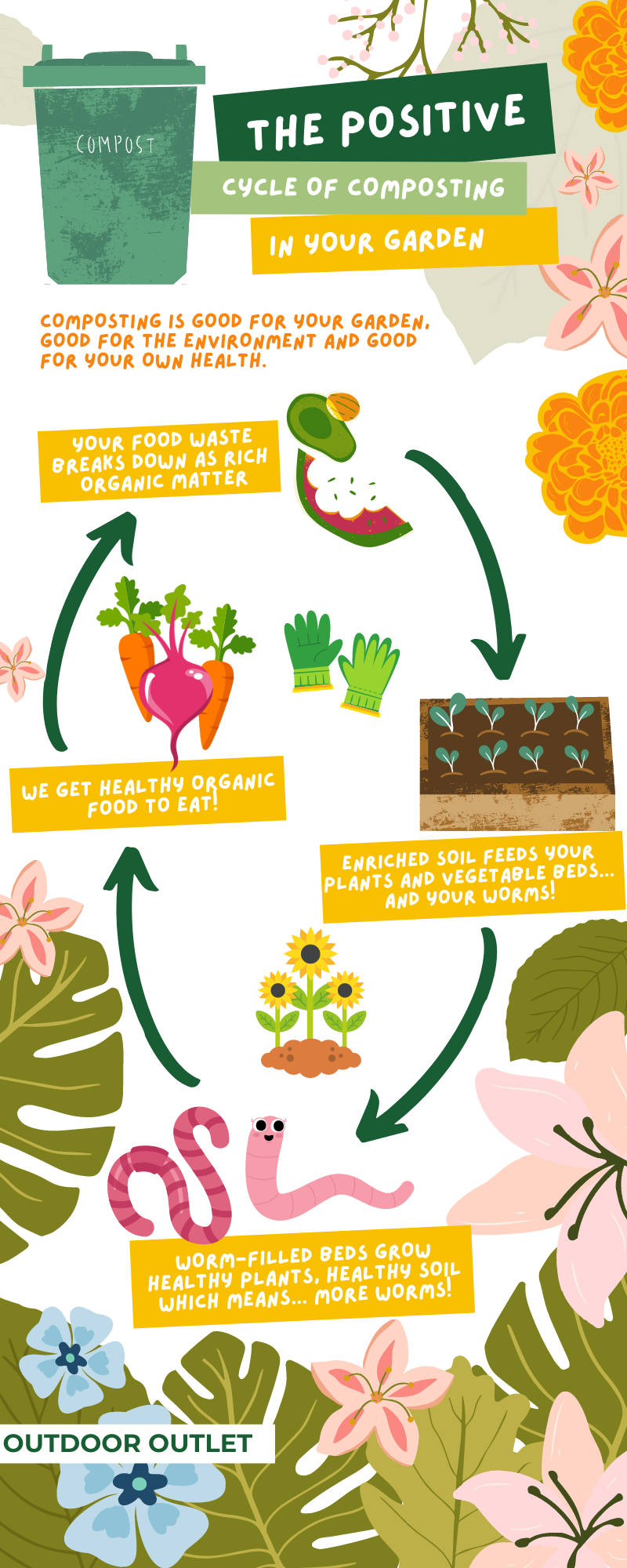 COMPOST

THE POSITIVE

CYCLE OF COMPOSTING

IN YOUR GARDEN

COMPOSTING IS GOOD FOR YOUR GARDEN, GOOD FOR THE ENVIRONMENT AND GOOD FOR YOUR OWN HEALTH.

YOUR FOOD WASTE BREAKS DOWN AS RICH ORGANIC MATTER

ENRICHED SOIL FEEDS YOUR PLANTS AND VEGETABLE BEDS... AND YOUR WORMS!

WORM-FILLED BEDS GROW HEALTHY PLANTS, HEALTHY SOIL WHICH MEANS... MORE WORMS!

WE GET HEALTHY ORGANIC FOOD TO EAT!

OUTDOOR OUTLET